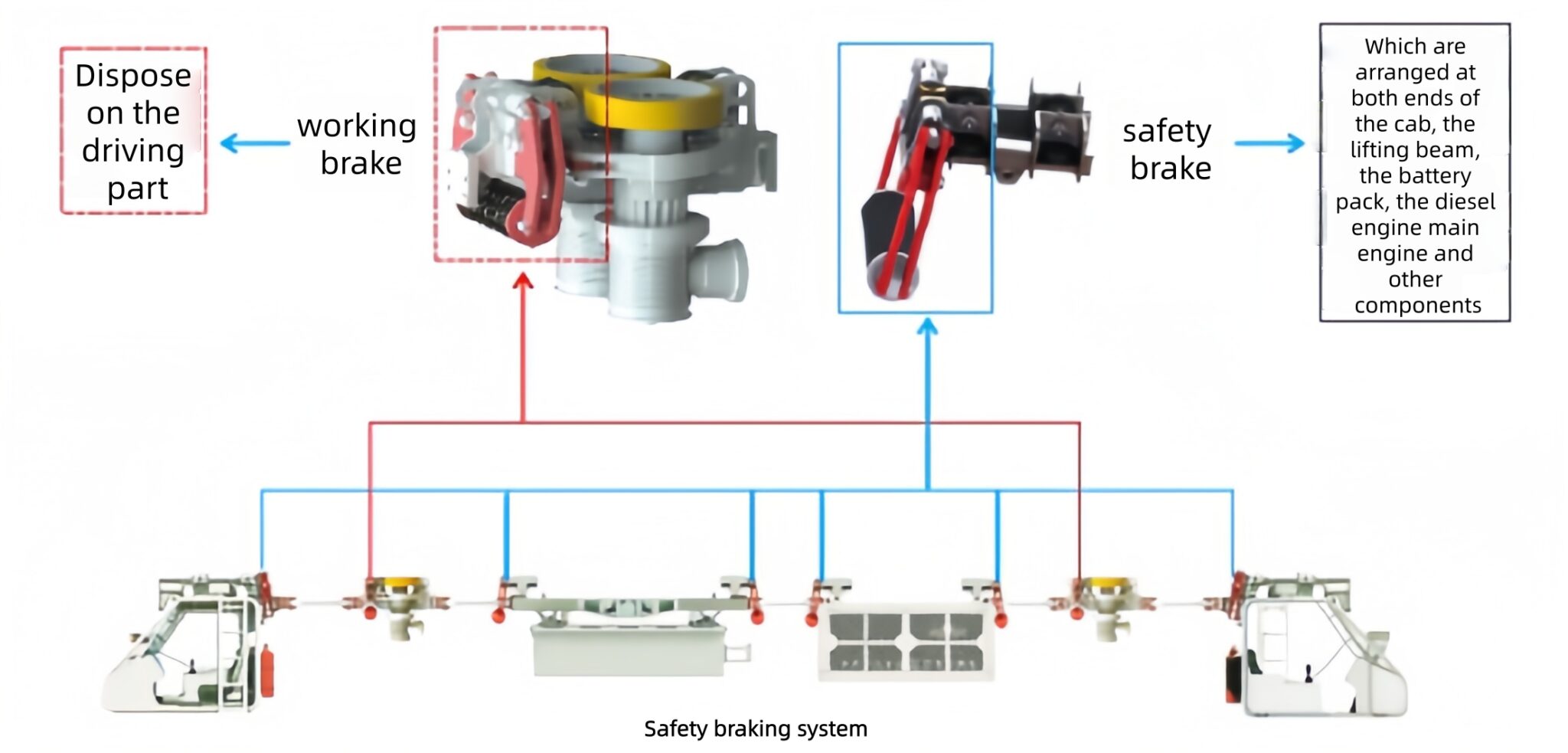 Dispose on the driving part

working brake

safety brake

Which are arranged at both ends of the cab, the lifting beam, the battery pack, the diesel engine main engine and other components

Safety braking system